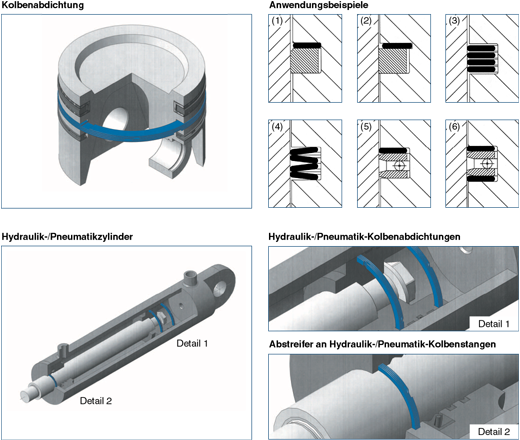 Kolbenabdichtung

Anwendungsbeispiele

(1)

(2)

(3)

(4)

(5)

(6)

Hydraulik-/Pneumatikzylinder

Detail 1

Detail 2

Hydraulik-/Pneumatik-Kolbenabdichtungen

Detail 1

Abstreifer an Hydraulik-/Pneumatik-Kolbenstangen

Detail 2